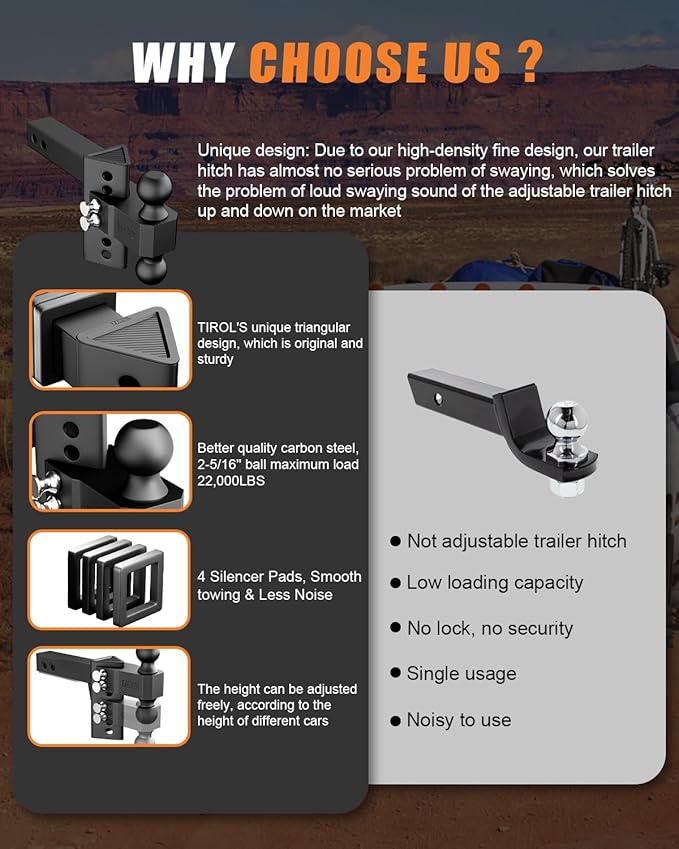 WHY CHOOSE US ?

Unique design: Due to our high-density fine design, our trailer hitch has almost no serious problem of swaying, which solves the problem of loud swaying sound of the adjustable trailer hitch up and down on the market

TIROL'S unique triangular design, which is original and sturdy

Better quality carbon steel, 2-5/16" ball maximum load 22,000LBS

4 Silencer Pads, Smooth towing & Less Noise

The height can be adjusted freely, according to the height of different cars

● Not adjustable trailer hitch

● Low loading capacity

● No lock, no security

● Single usage

● Noisy to use