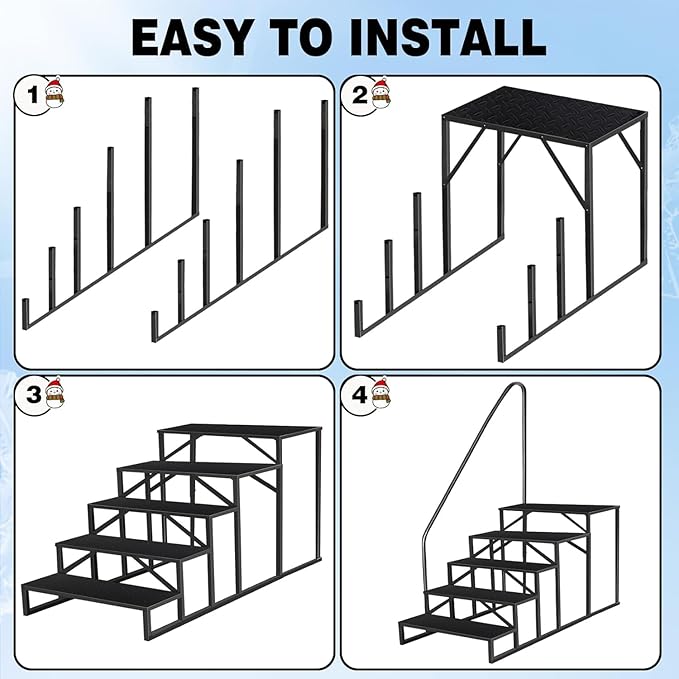 EASY TO INSTALL

1

2

3

4