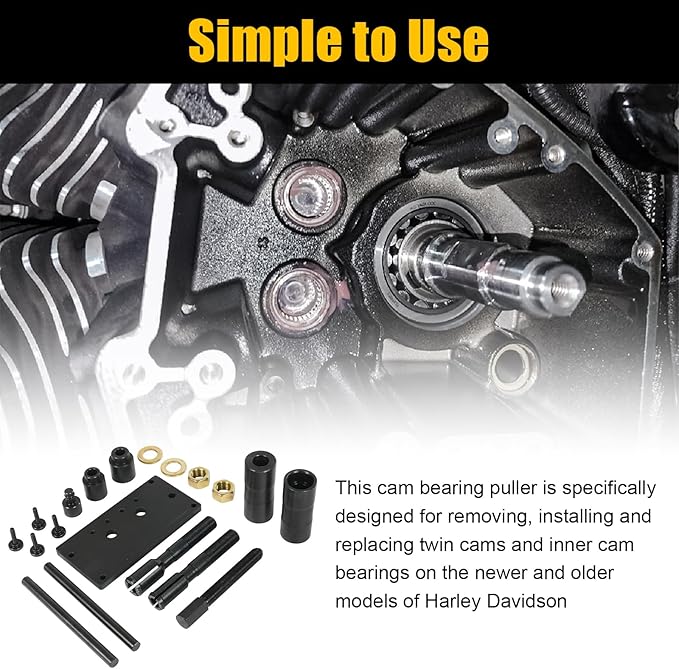 Simple to Use

This cam bearing puller is specifically designed for removing, installing and replacing twin cams and inner cam bearings on the newer and older models of Harley Davidson