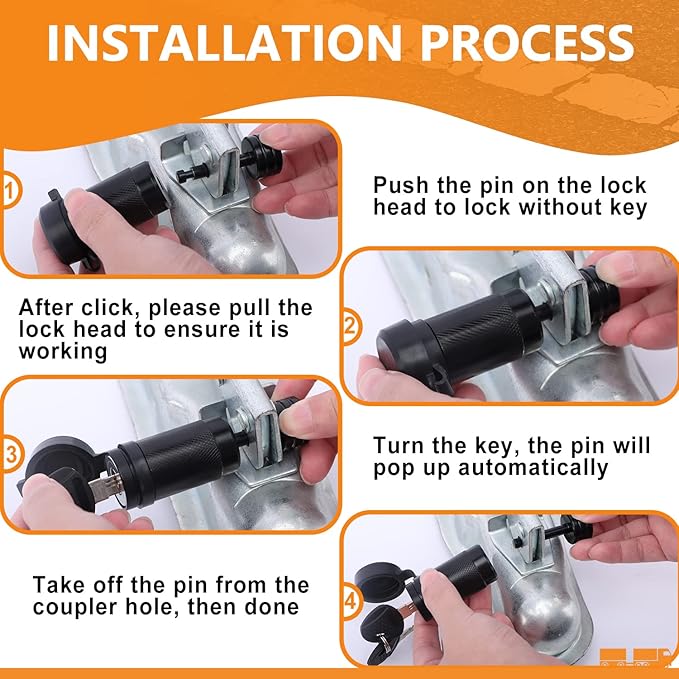 INSTALLATION PROCESS

1

Push the pin on the lock head to lock without key

After click, please pull the lock head to ensure it is working

2

3

Turn the key, the pin will pop up automatically

Take off the pin from the coupler hole, then done

4