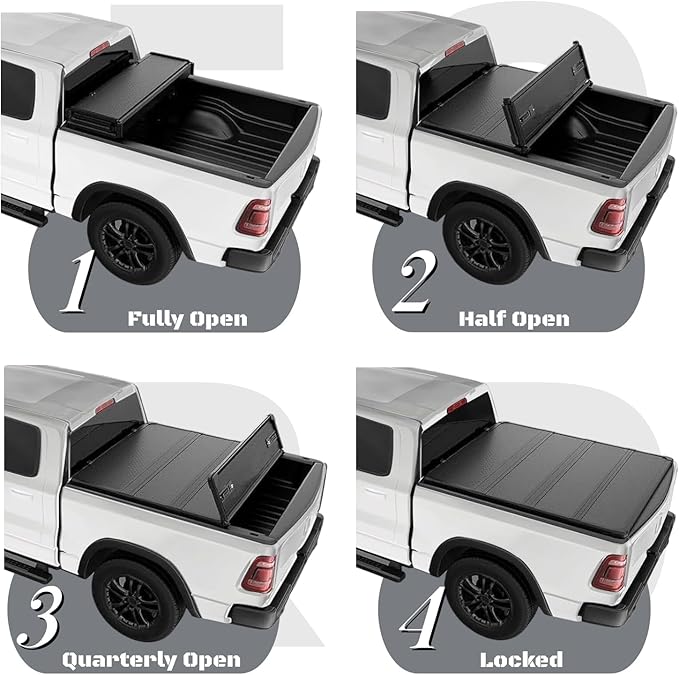 1 Fully Open

2 Half Open

3 Quarterly Open

4 Locked