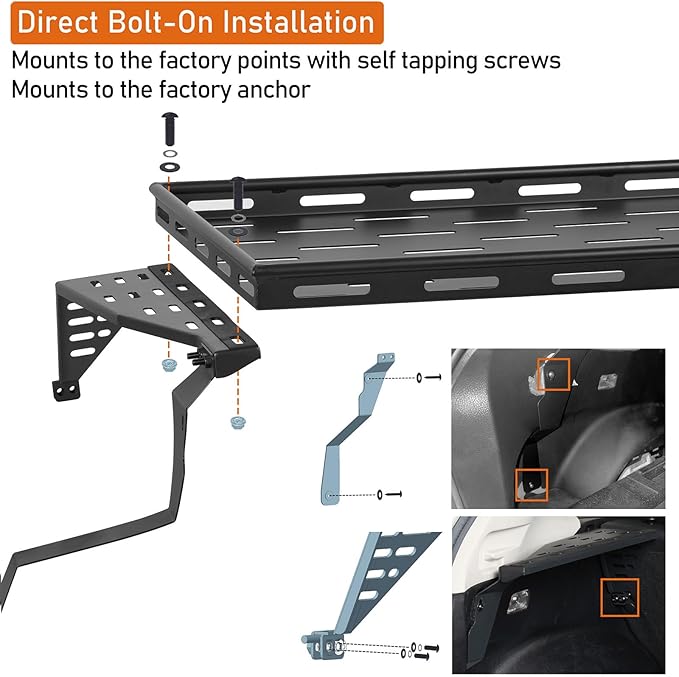 Direct Bolt-On Installation

Mounts to the factory points with self tapping screws
Mounts to the factory anchor