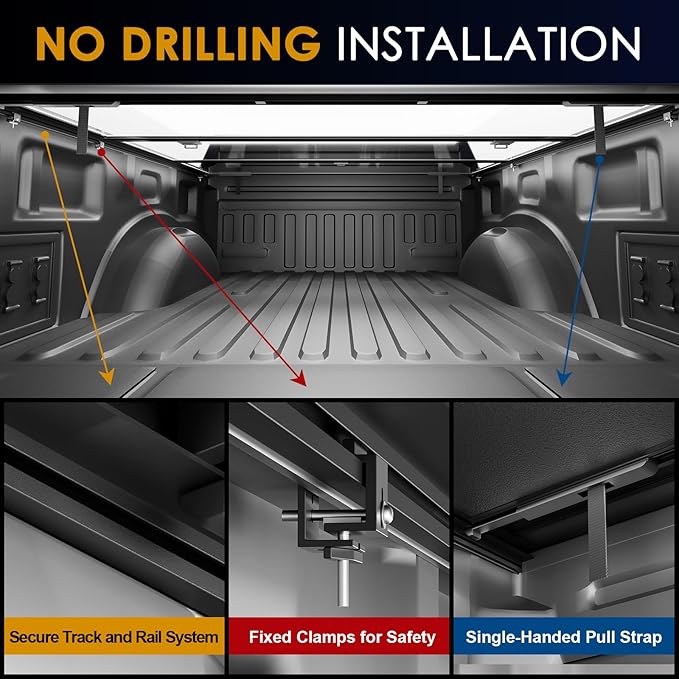 NO DRILLING INSTALLATION

Secure Track and Rail System

Fixed Clamps for Safety

Single-Handed Pull Strap