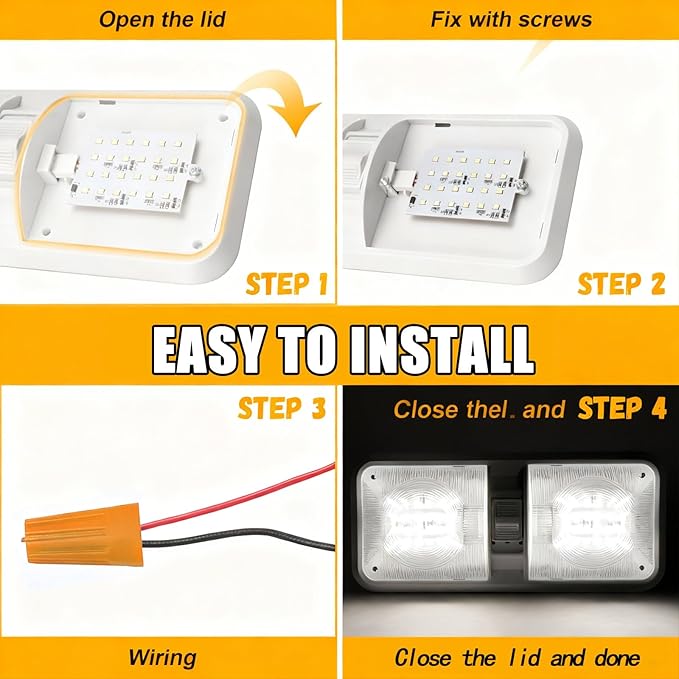 Open the lid

Fix with screws

STEP 1

STEP 2

EASY TO INSTALL

STEP 3

Close thel. and STEP 4

Wiring

Close the lid and done