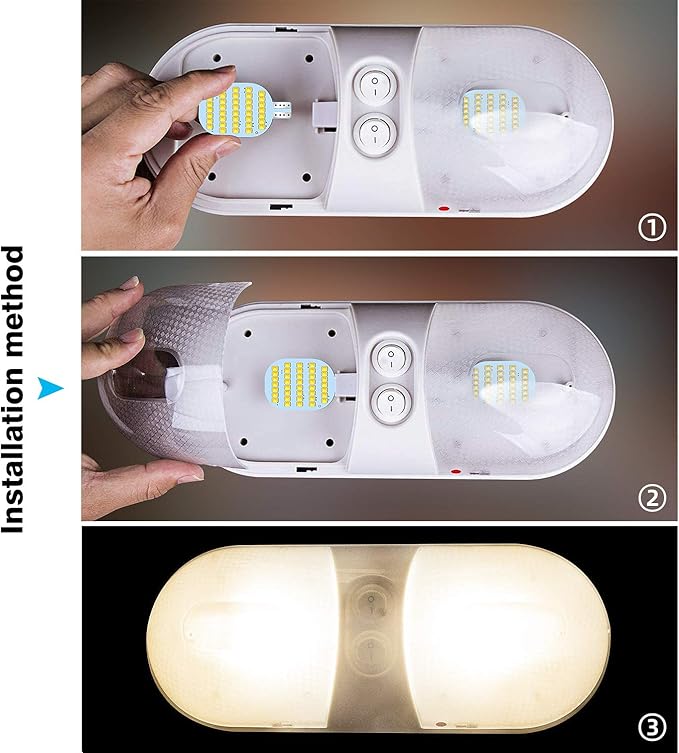 Installation method

①

②

③