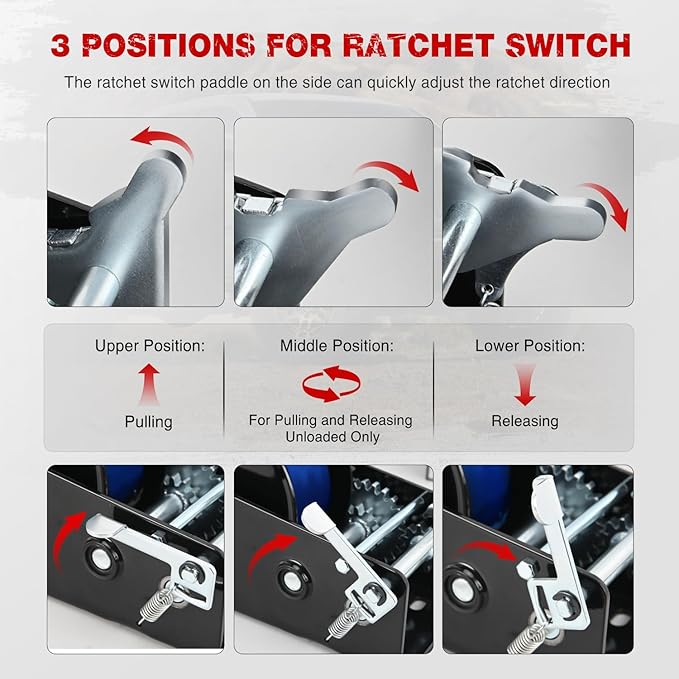 3 POSITIONS FOR RATCHET SWITCH

The ratchet switch paddle on the side can quickly adjust the ratchet direction

Upper Position:

Pulling

Middle Position:

For Pulling and Releasing Unloaded Only

Lower Position:

Releasing