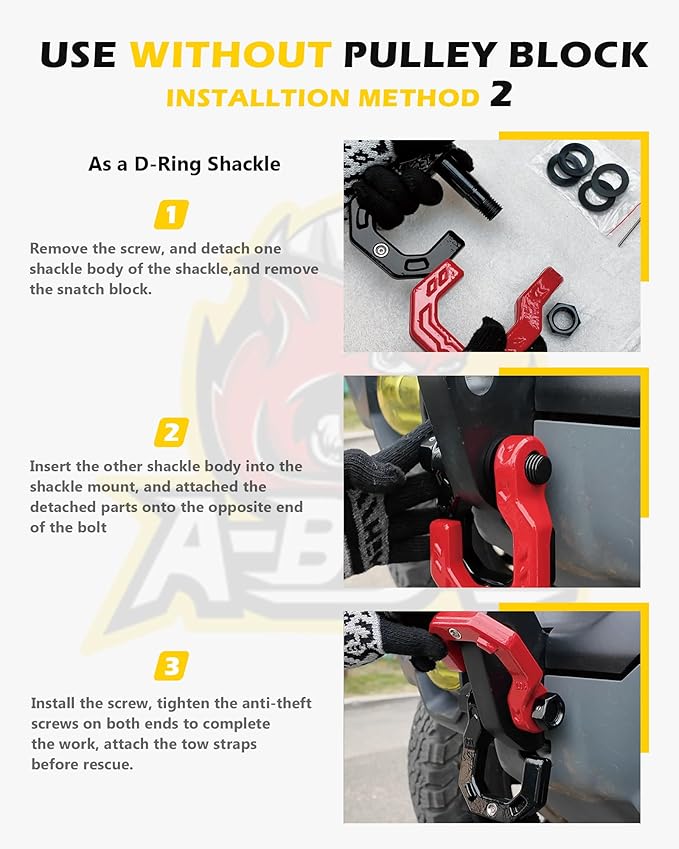 USE WITHOUT PULLEY BLOCK
INSTALLTION METHOD 2

As a D-Ring Shackle

1
Remove the screw, and detach one shackle body of the shackle,and remove the snatch block.

2
Insert the other shackle body into the shackle mount, and attached the detached parts onto the opposite end of the bolt

3
Install the screw, tighten the anti-theft screws on both ends to complete the work, attach the tow straps before rescue.