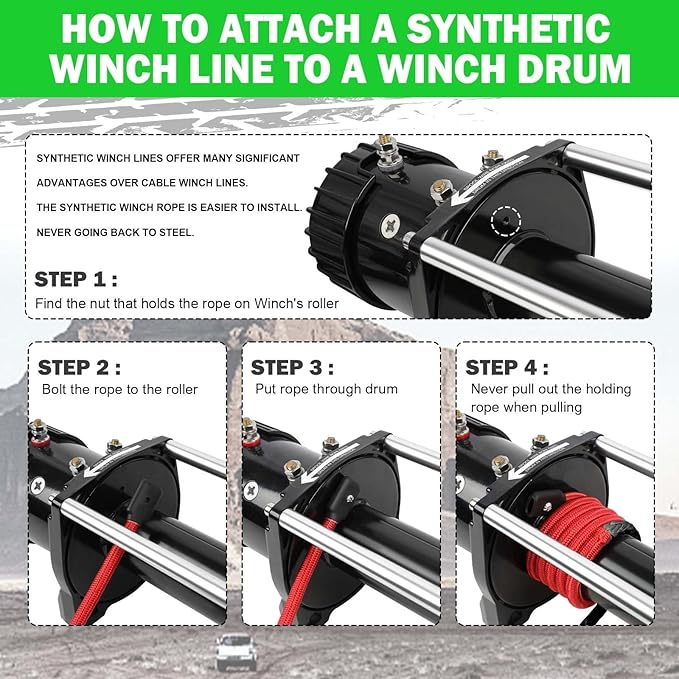 HOW TO ATTACH A SYNTHETIC WINCH LINE TO A WINCH DRUM

SYNTHETIC WINCH LINES OFFER MANY SIGNIFICANT ADVANTAGES OVER CABLE WINCH LINES.

THE SYNTHETIC WINCH ROPE IS EASIER TO INSTALL.

NEVER GOING BACK TO STEEL.

STEP 1 :
Find the nut that holds the rope on Winch's roller

STEP 2 :
Bolt the rope to the roller

STEP 3 :
Put rope through drum

STEP 4 :
Never pull out the holding rope when pulling