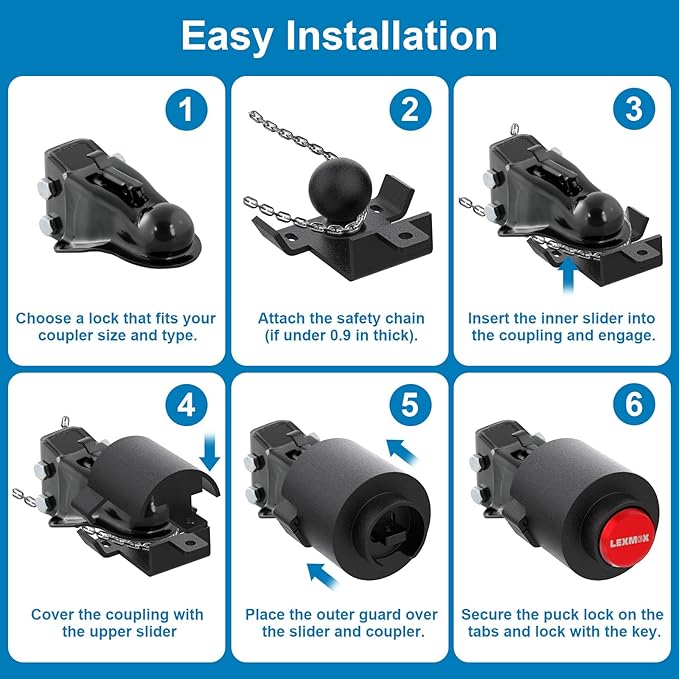 Easy Installation

1

Choose a lock that fits your coupler size and type.

2

Attach the safety chain (if under 0.9 in thick).

3

Insert the inner slider into the coupling and engage.

4

Cover the coupling with the upper slider

5

Place the outer guard over the slider and coupler.

6

LEXMOX

Secure the puck lock on the tabs and lock with the key.