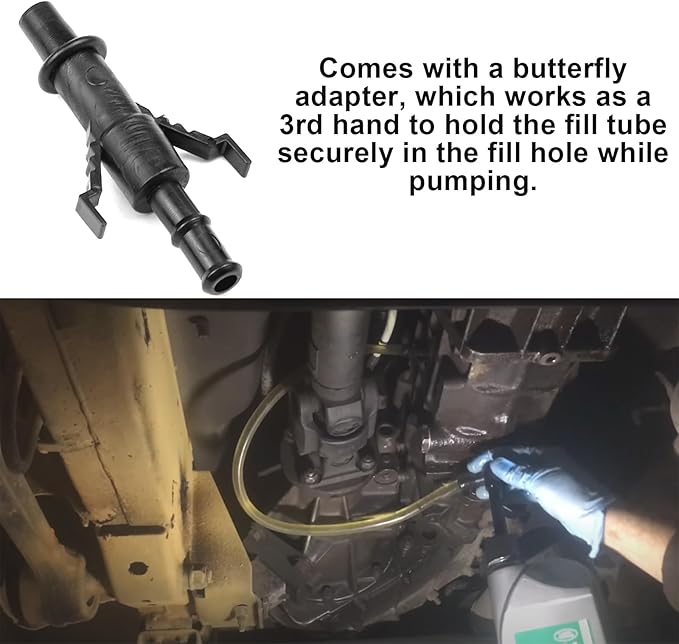 Comes with a butterfly adapter, which works as a 3rd hand to hold the fill tube securely in the fill hole while pumping.