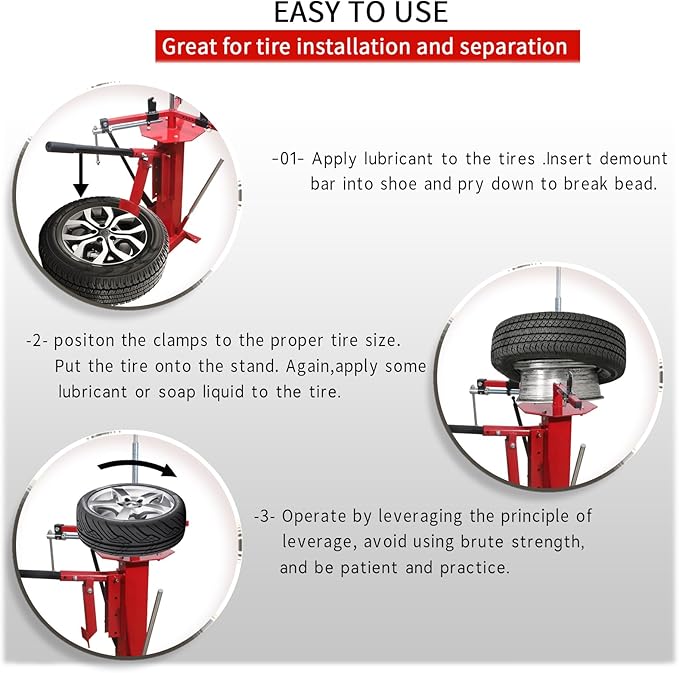 EASY TO USE

Great for tire installation and separation

-01- Apply lubricant to the tires .Insert demount bar into shoe and pry down to break bead.

-2- positon the clamps to the proper tire size. Put the tire onto the stand. Again,apply some lubricant or soap liquid to the tire.

-3- Operate by leveraging the principle of leverage, avoid using brute strength, and be patient and practice.