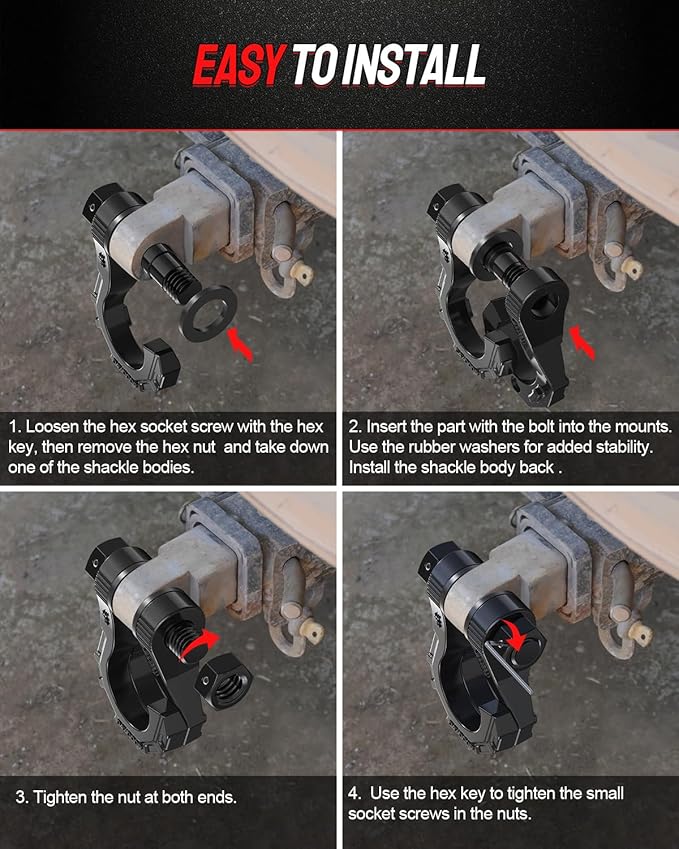 EASY TO INSTALL

1. Loosen the hex socket screw with the hex key, then remove the hex nut and take down one of the shackle bodies.

2. Insert the part with the bolt into the mounts. Use the rubber washers for added stability. Install the shackle body back .

3. Tighten the nut at both ends.

4. Use the hex key to tighten the small socket screws in the nuts.