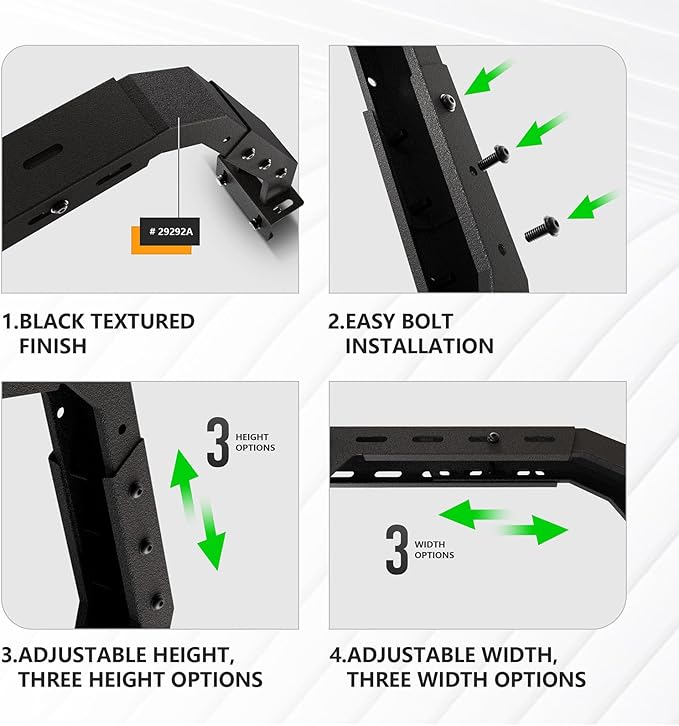 # 29292A

1.BLACK TEXTURED FINISH

2.EASY BOLT INSTALLATION

3 HEIGHT OPTIONS

3.ADJUSTABLE HEIGHT, THREE HEIGHT OPTIONS

3 WIDTH OPTIONS

4.ADJUSTABLE WIDTH, THREE WIDTH OPTIONS