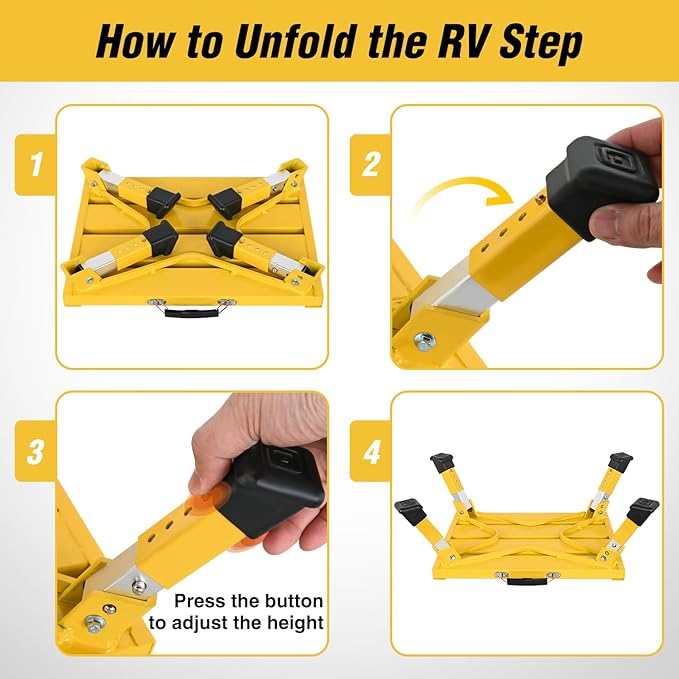 How to Unfold the RV Step

1

2

3

Press the button to adjust the height

4