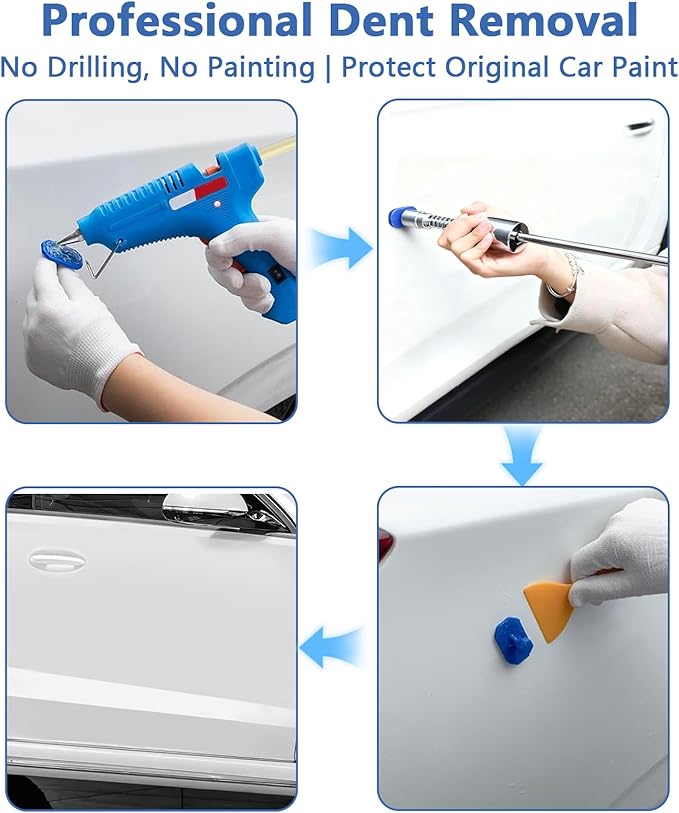 Professional Dent Removal
No Drilling, No Painting | Protect Original Car Paint