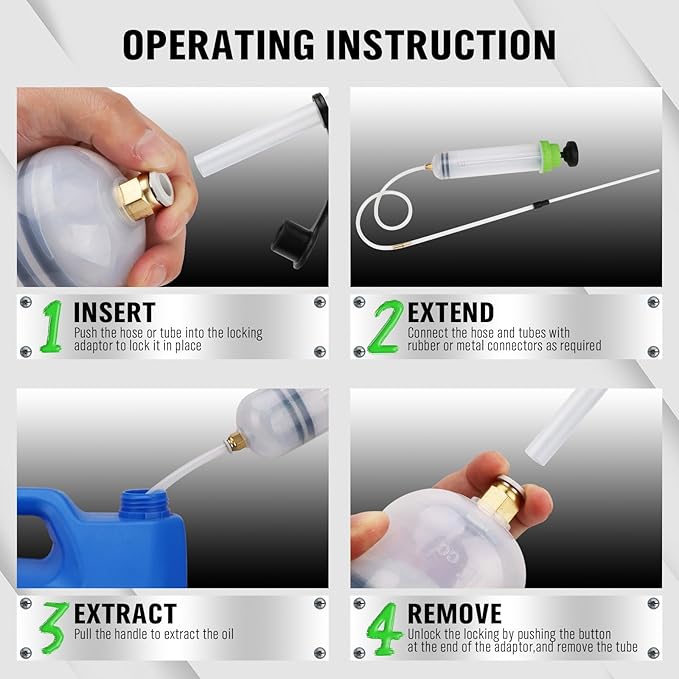 OPERATING INSTRUCTION

1 INSERT
Push the hose or tube into the locking adaptor to lock it in place

2 EXTEND
Connect the hose and tubes with rubber or metal connectors as required

3 EXTRACT
Pull the handle to extract the oil

4 REMOVE
Unlock the locking by pushing the button at the end of the adaptor,and remove the tube