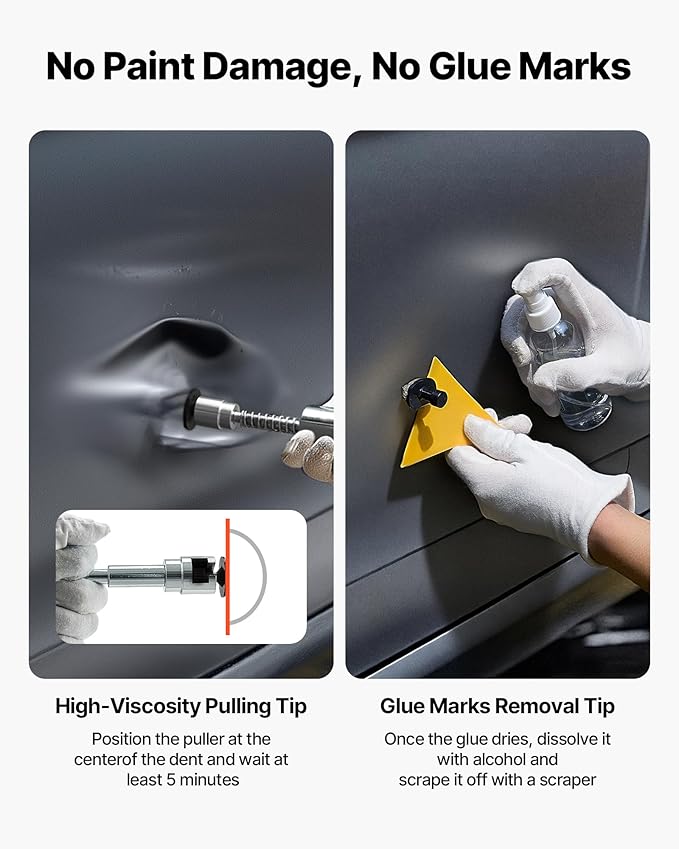 No Paint Damage, No Glue Marks

High-Viscosity Pulling Tip

Position the puller at the centerof the dent and wait at least 5 minutes

Glue Marks Removal Tip

Once the glue dries, dissolve it with alcohol and scrape it off with a scraper