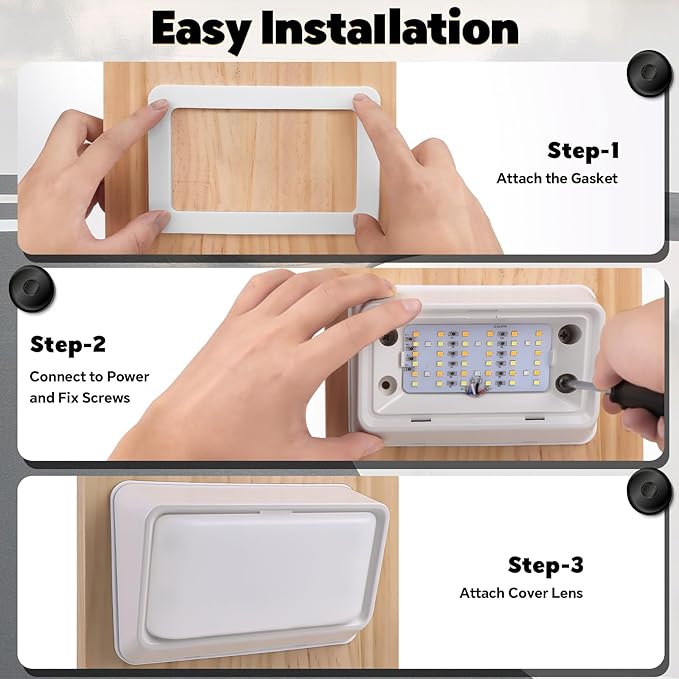 Easy Installation

Step-1
Attach the Gasket

Step-2
Connect to Power and Fix Screws

Step-3
Attach Cover Lens