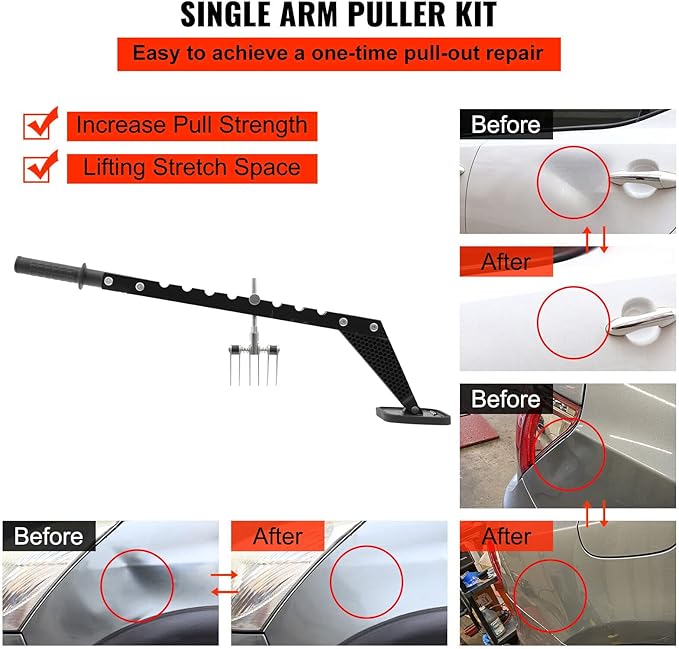 SINGLE ARM PULLER KIT

Easy to achieve a one-time pull-out repair

Increase Pull Strength

Lifting Stretch Space

Before

After

Before

After

Before

After