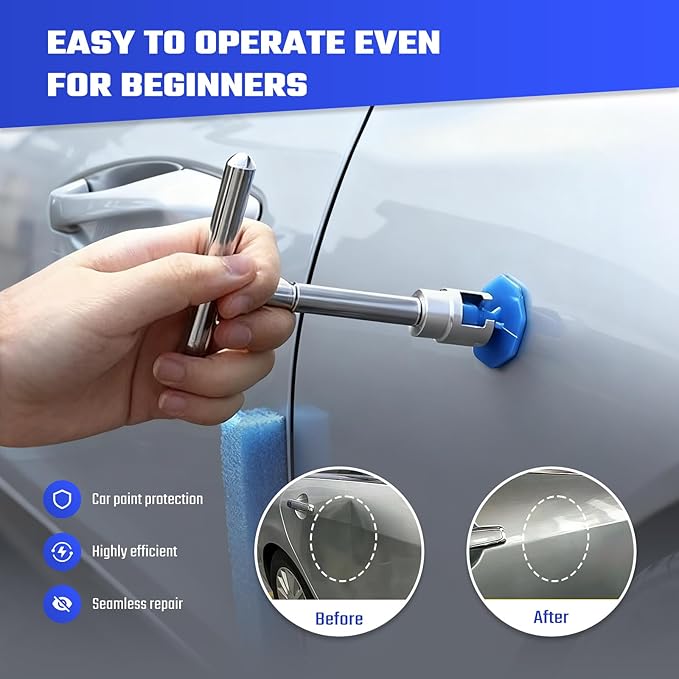 EASY TO OPERATE EVEN FOR BEGINNERS

Car paint protection

Highly efficient

Seamless repair

Before

After