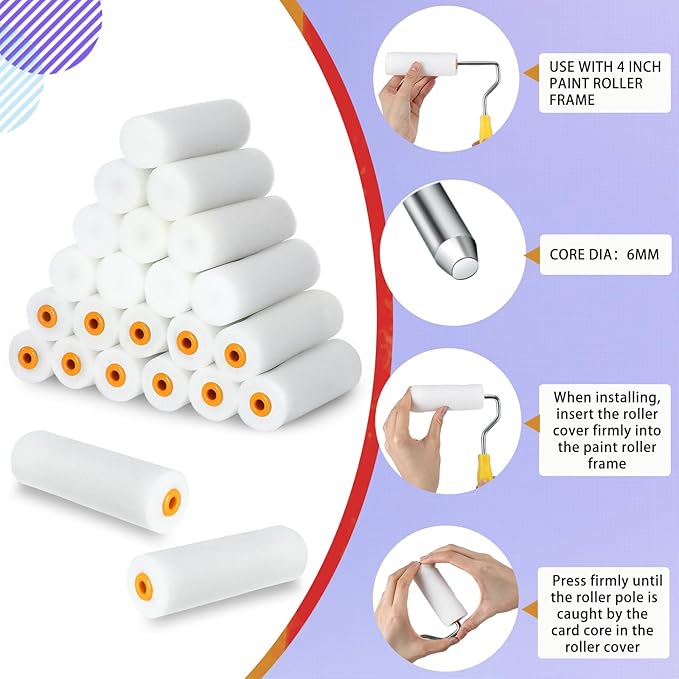 USE WITH 4 INCH PAINT ROLLER FRAME

CORE DIA：6MM

When installing, insert the roller cover firmly into the paint roller frame

Press firmly until the roller pole is caught by the card core in the roller cover