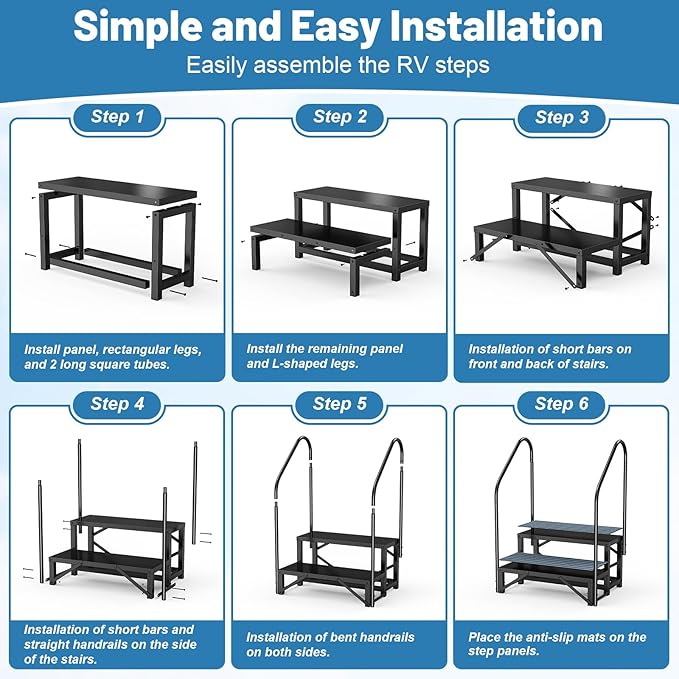 Simple and Easy Installation

Easily assemble the RV steps

Step 1

Install panel, rectangular legs, and 2 long square tubes.

Step 2

Install the remaining panel and L-shaped legs.

Step 3

Installation of short bars on front and back of stairs.

Step 4

Installation of short bars and straight handrails on the side of the stairs.

Step 5

Installation of bent handrails on both sides.

Step 6

Place the anti-slip mats on the step panels.