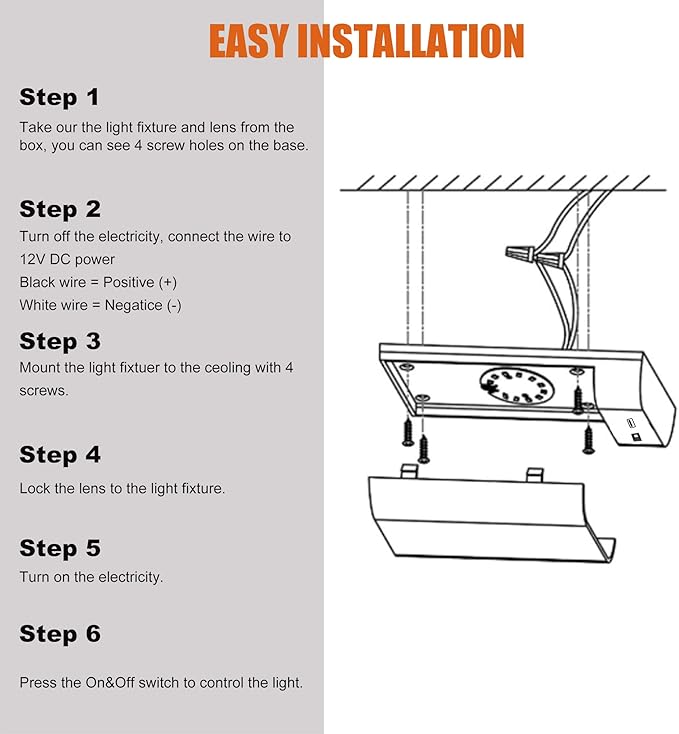 EASY INSTALLATION

Step 1

Take our the light fixture and lens from the box, you can see 4 screw holes on the base.

Step 2

Turn off the electricity, connect the wire to 12V DC power

Black wire = Positive (+)

White wire = Negatice (-)

Step 3

Mount the light fixtuer to the ceoling with 4 screws.

Step 4

Lock the lens to the light fixture.

Step 5

Turn on the electricity.

Step 6

Press the On&Off switch to control the light.