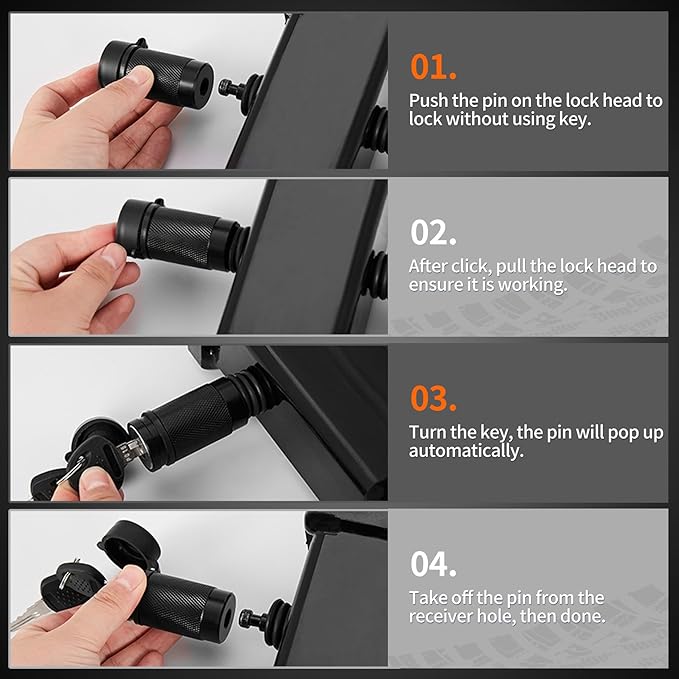 01.
Push the pin on the lock head to lock without using key.

02.
After click, pull the lock head to ensure it is working.

03.
Turn the key, the pin will pop up automatically.

04.
Take off the pin from the receiver hole, then done.