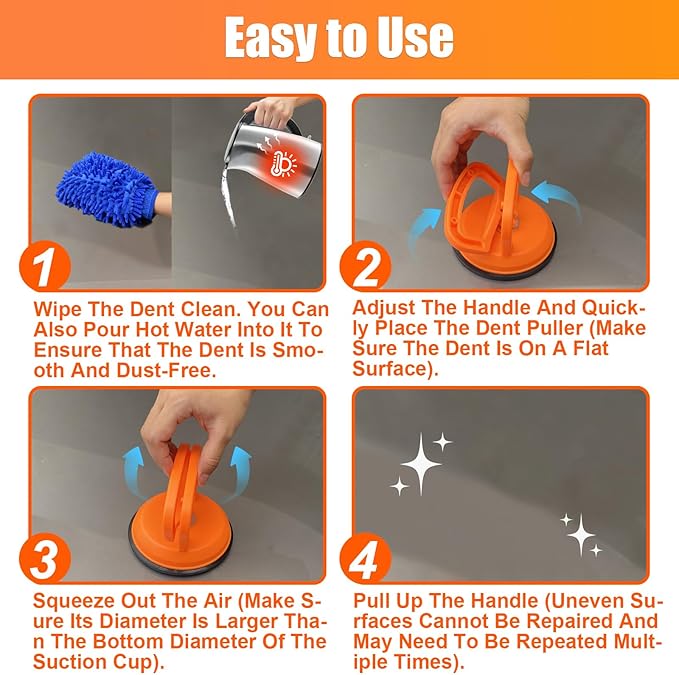 Easy to Use

1

Wipe The Dent Clean. You Can Also Pour Hot Water Into It To Ensure That The Dent Is Smooth And Dust-Free.

2

Adjust The Handle And Quickly Place The Dent Puller (Make Sure The Dent Is On A Flat Surface).

3

Squeeze Out The Air (Make Sure Its Diameter Is Larger Than The Bottom Diameter Of The Suction Cup).

4

Pull Up The Handle (Uneven Surfaces Cannot Be Repaired And May Need To Be Repeated Multiple Times).