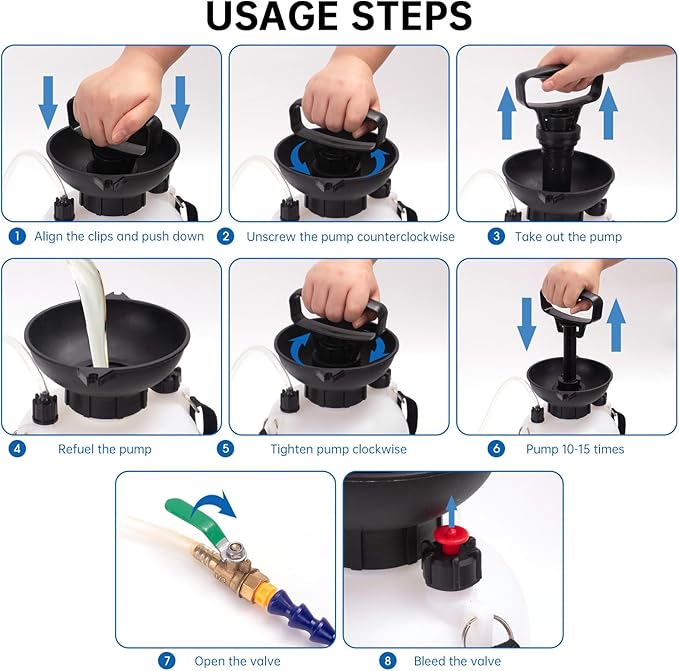 USAGE STEPS

1 Align the clips and push down

2 Unscrew the pump counterclockwise

3 Take out the pump

4 Refuel the pump

5 Tighten pump clockwise

6 Pump 10-15 times

7 Open the valve

8 Bleed the valve