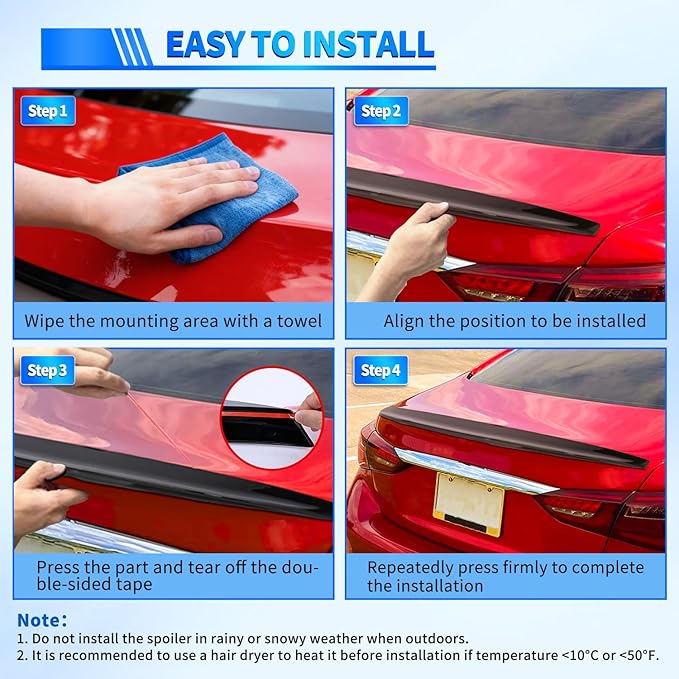 EASY TO INSTALL

Step 1

Wipe the mounting area with a towel

Step 2

Align the position to be installed

Step 3

Press the part and tear off the double-sided tape

Step 4

Repeatedly press firmly to complete the installation

Note:
1. Do not install the spoiler in rainy or snowy weather when outdoors.
2. It is recommended to use a hair dryer to heat it before installation if temperature <10°C or <50°F.