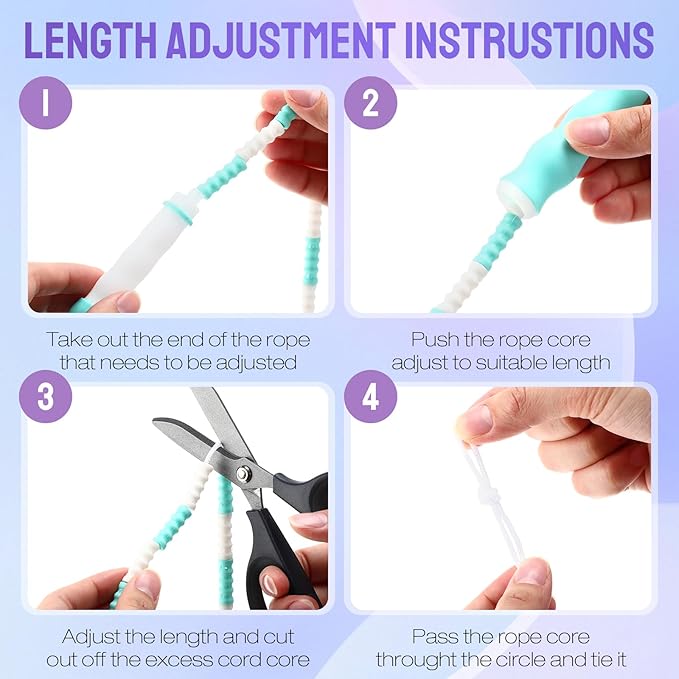 LENGTH ADJUSTMENT INSTRUSTIONS

1

Take out the end of the rope that needs to be adjusted

2

Push the rope core adjust to suitable length

3

Adjust the length and cut out off the excess cord core

4

Pass the rope core throught the circle and tie it