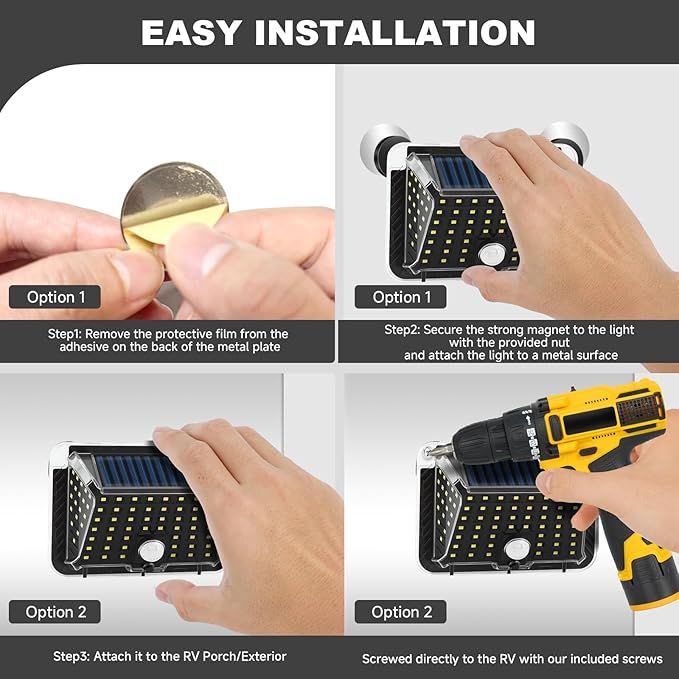 EASY INSTALLATION

Option 1

Step1: Remove the protective film from the adhesive on the back of the metal plate

Option 1

Step2: Secure the strong magnet to the light with the provided nut and attach the light to a metal surface

Option 2

Step3: Attach it to the RV Porch/Exterior

Option 2

Screwed directly to the RV with our included screws