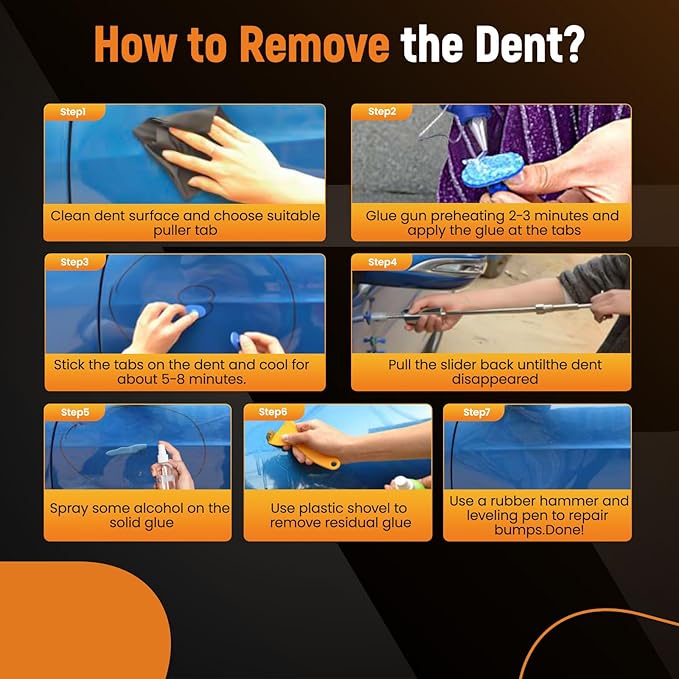 How to Remove the Dent?

Step1

Clean dent surface and choose suitable puller tab

Step2

Glue gun preheating 2-3 minutes and apply the glue at the tabs

Step3

Stick the tabs on the dent and cool for about 5-8 minutes.

Step4

Pull the slider back untilthe dent disappeared

Step5

Spray some alcohol on the solid glue

Step6

Use plastic shovel to remove residual glue

Step7

Use a rubber hammer and leveling pen to repair bumps.Done!