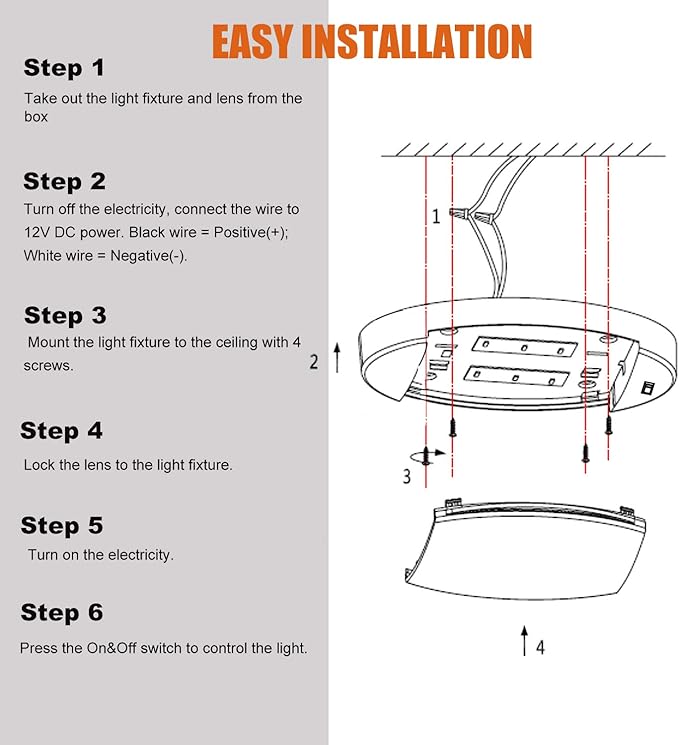 EASY INSTALLATION

Step 1
Take out the light fixture and lens from the box

Step 2
Turn off the electricity, connect the wire to 12V DC power. Black wire = Positive(+); White wire = Negative(-).

Step 3
Mount the light fixture to the ceiling with 4 screws.

Step 4
Lock the lens to the light fixture.

Step 5
Turn on the electricity.

Step 6
Press the On&Off switch to control the light.

1

2

3

4