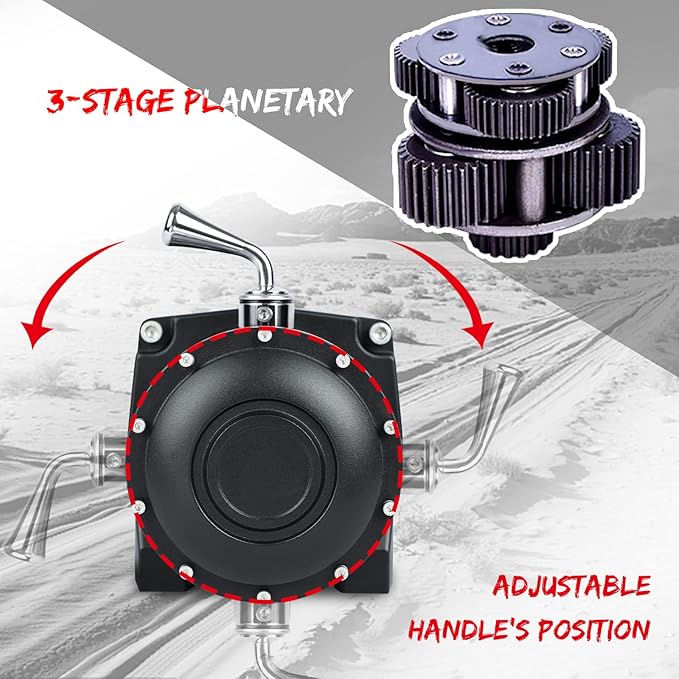 3-STAGE PLANETARY

ADJUSTABLE HANDLE'S POSITION