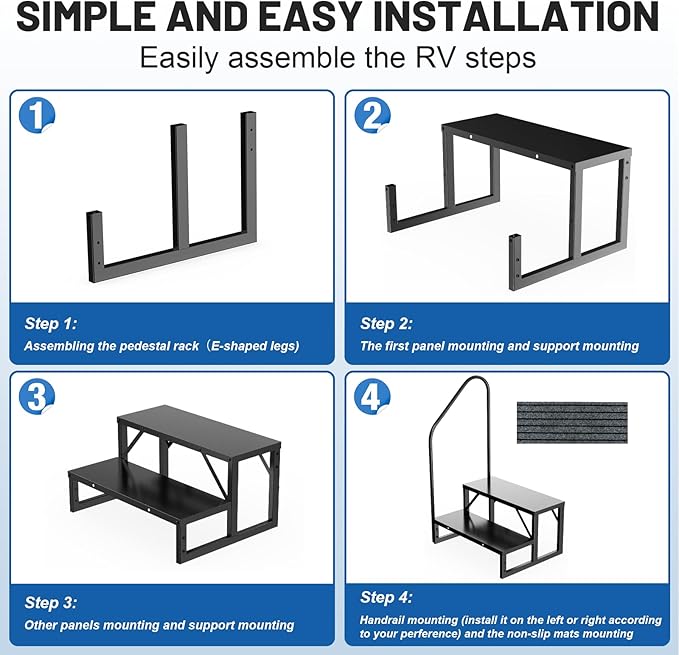 SIMPLE AND EASY INSTALLATION

Easily assemble the RV steps

1

Step 1:
Assembling the pedestal rack（E-shaped legs)

2

Step 2:
The first panel mounting and support mounting

3

Step 3:
Other panels mounting and support mounting

4

Step 4:
Handrail mounting (install it on the left or right according to your perference) and the non-slip mats mounting