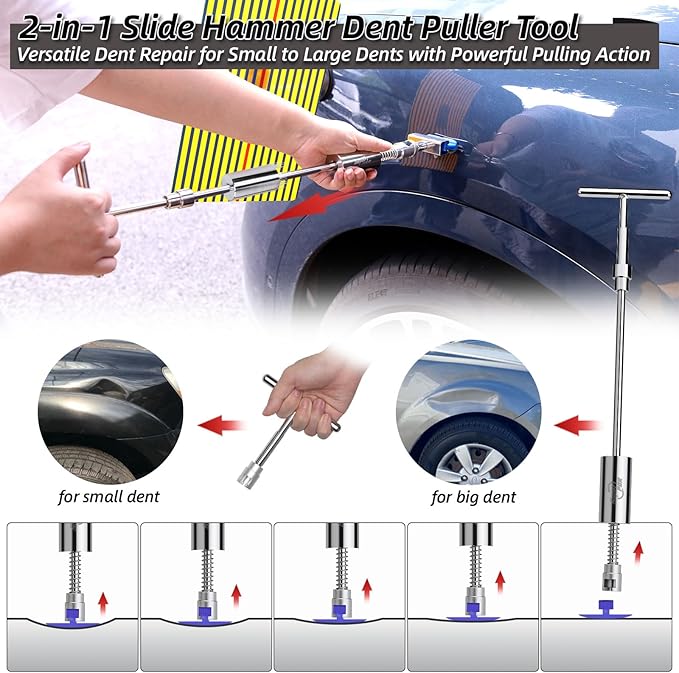 2-in-1 Slide Hammer Dent Puller Tool
Versatile Dent Repair for Small to Large Dents with Powerful Pulling Action

for small dent

for big dent