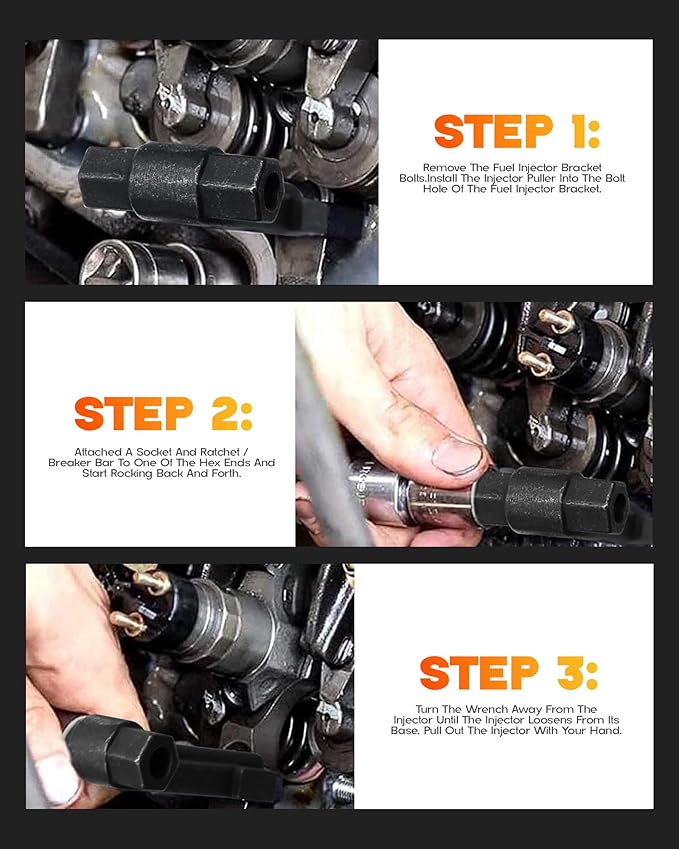 STEP 1:

Remove The Fuel Injector Bracket Bolts.Install The Injector Puller Into The Bolt Hole Of The Fuel Injector Bracket.

STEP 2:

Attached A Socket And Ratchet / Breaker Bar To One Of The Hex Ends And Start Rocking Back And Forth.

STEP 3:

Turn The Wrench Away From The Injector Until The Injector Loosens From Its Base. Pull Out The Injector With Your Hand.