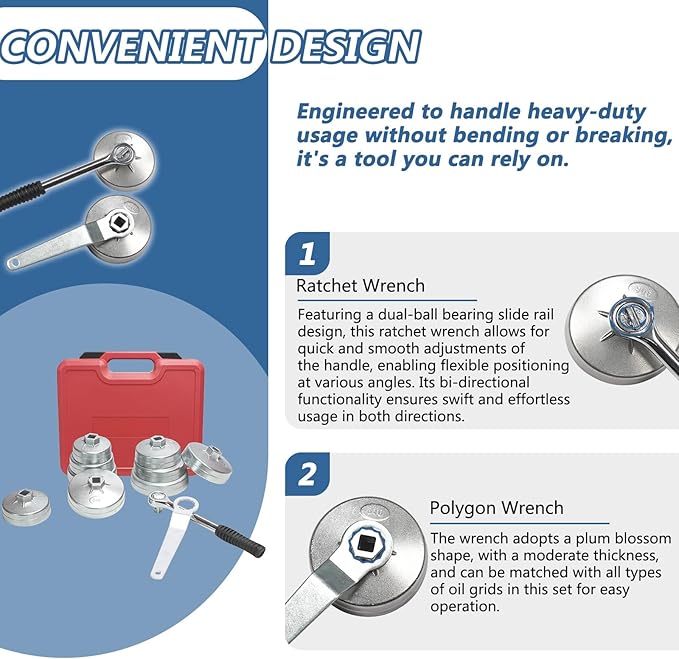 CONVENIENT DESIGN

Engineered to handle heavy-duty usage without bending or breaking, it's a tool you can rely on.

1

Ratchet Wrench

Featuring a dual-ball bearing slide rail design, this ratchet wrench allows for quick and smooth adjustments of the handle, enabling flexible positioning at various angles. Its bi-directional functionality ensures swift and effortless usage in both directions.

2

Polygon Wrench

The wrench adopts a plum blossom shape, with a moderate thickness, and can be matched with all types of oil grids in this set for easy operation.