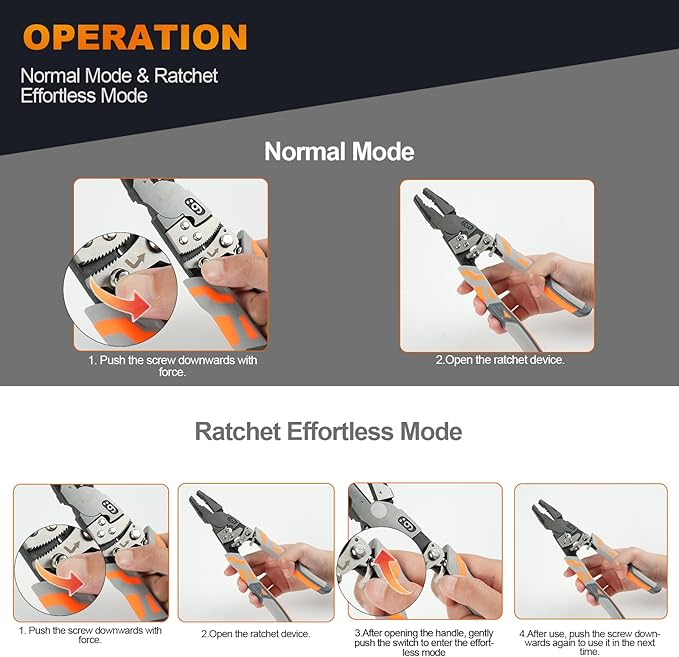 OPERATION

Normal Mode & Ratchet Effortless Mode

Normal Mode

1. Push the screw downwards with force.

2.Open the ratchet device.

Ratchet Effortless Mode

1. Push the screw downwards with force.

2.Open the ratchet device.

3.After opening the handle, gently push the switch to enter the effortless mode

4.After use, push the screw downwards again to use it in the next time.