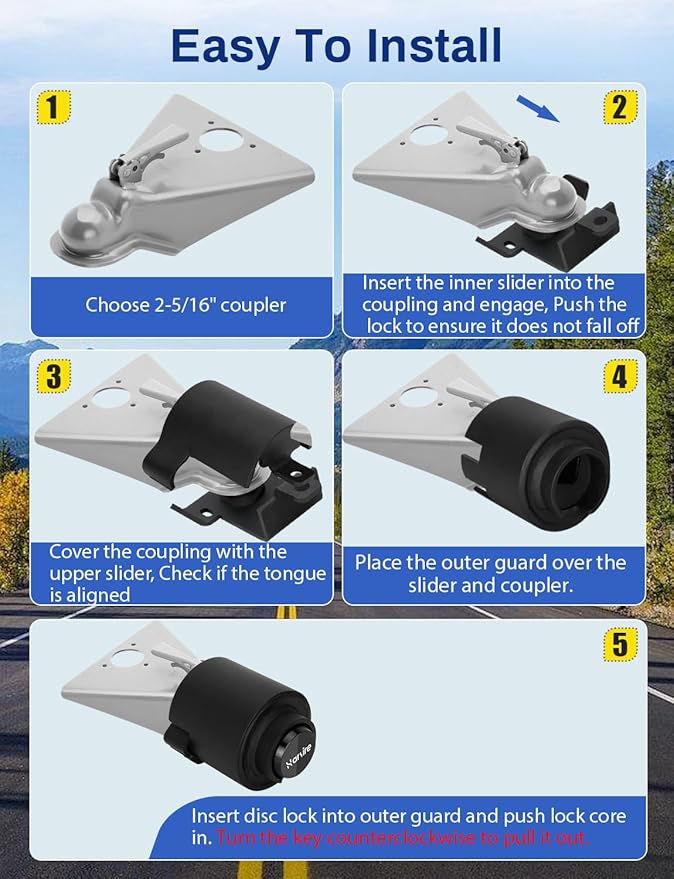 Easy To Install

1

Choose 2-5/16" coupler

2

Insert the inner slider into the coupling and engage, Push the lock to ensure it does not fall off

3

Cover the coupling with the upper slider, Check if the tongue is aligned

4

Place the outer guard over the slider and coupler.

5

Xanire

Insert disc lock into outer guard and push lock core in. Turn the key counterclockwise to pull it out.