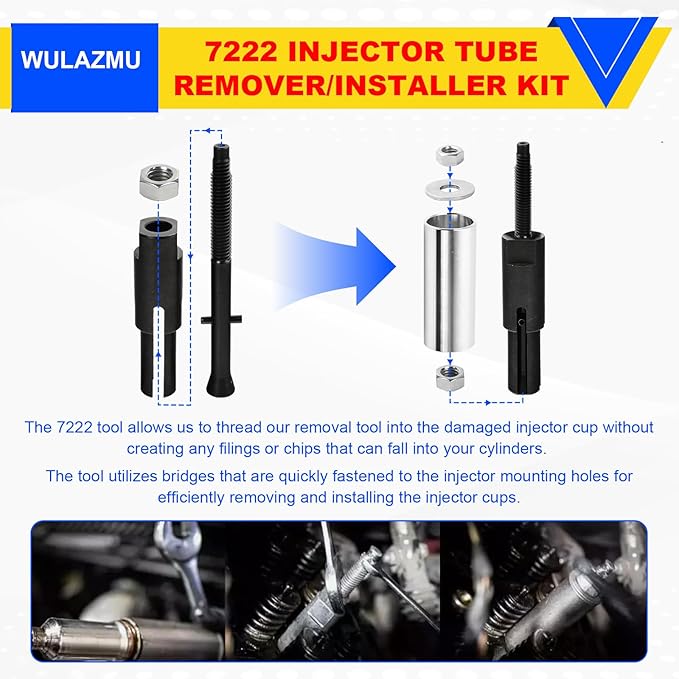 WULAZMU

7222 INJECTOR TUBE REMOVER/INSTALLER KIT

The 7222 tool allows us to thread our removal tool into the damaged injector cup without creating any filings or chips that can fall into your cylinders.

The tool utilizes bridges that are quickly fastened to the injector mounting holes for efficiently removing and installing the injector cups.