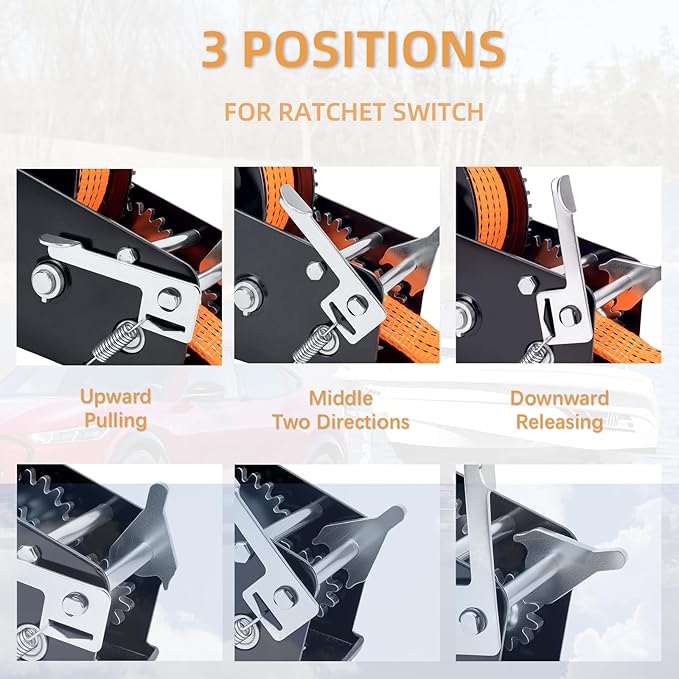 3 POSITIONS

FOR RATCHET SWITCH

Upward Pulling

Middle Two Directions

Downward Releasing