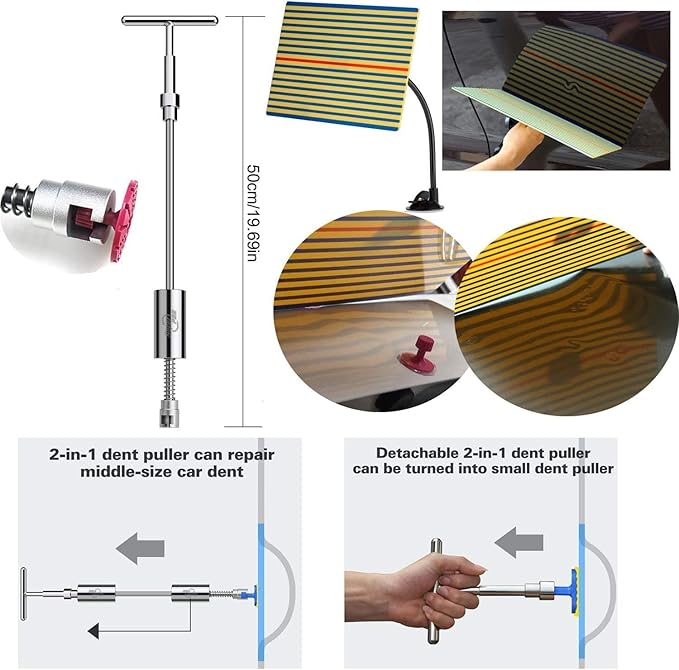 50cm/19.69in

2-in-1 dent puller can repair middle-size car dent

Detachable 2-in-1 dent puller can be turned into small dent puller