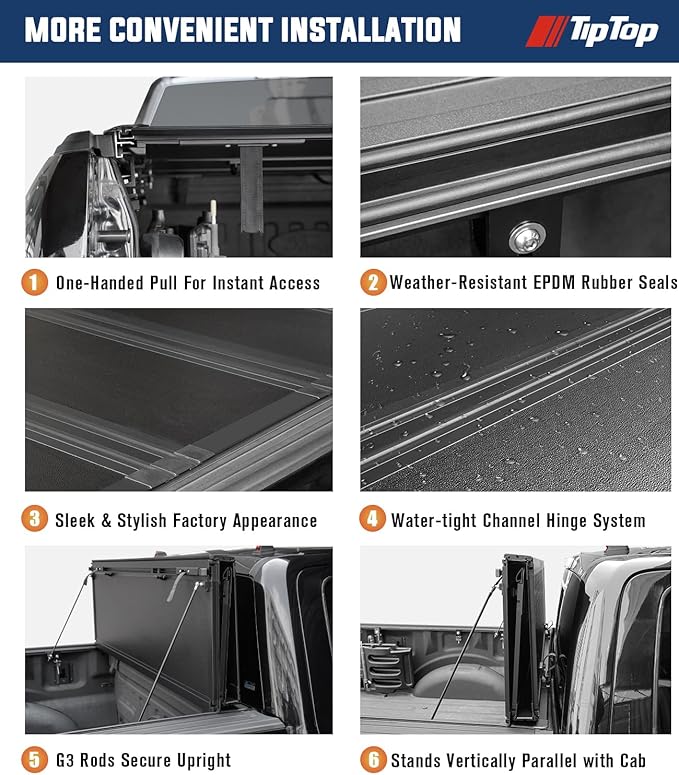 MORE CONVENIENT INSTALLATION

TipTop

1 One-Handed Pull For Instant Access

2 Weather-Resistant EPDM Rubber Seals

3 Sleek & Stylish Factory Appearance

4 Water-tight Channel Hinge System

5 G3 Rods Secure Upright

6 Stands Vertically Parallel with Cab