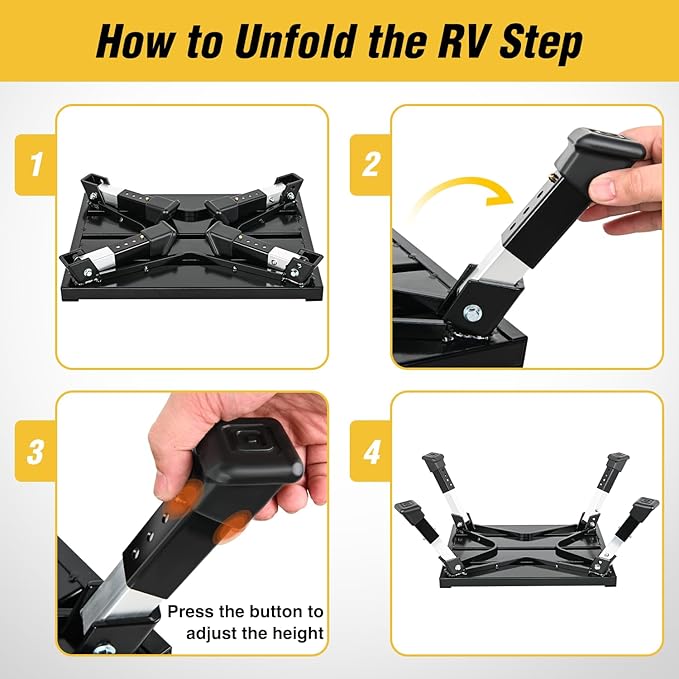 How to Unfold the RV Step

1

2

3

Press the button to adjust the height

4