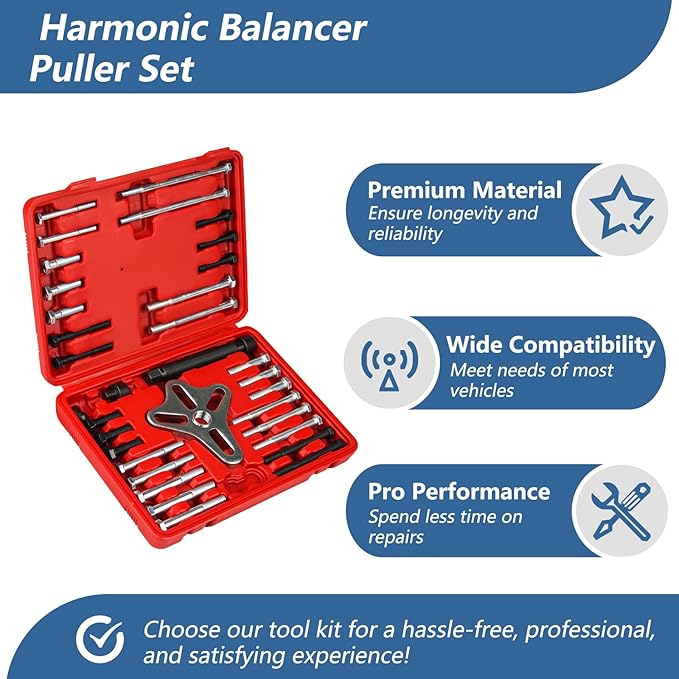 Harmonic Balancer Puller Set

Premium Material
Ensure longevity and reliability

Wide Compatibility
Meet needs of most vehicles

Pro Performance
Spend less time on repairs

Choose our tool kit for a hassle-free, professional, and satisfying experience!