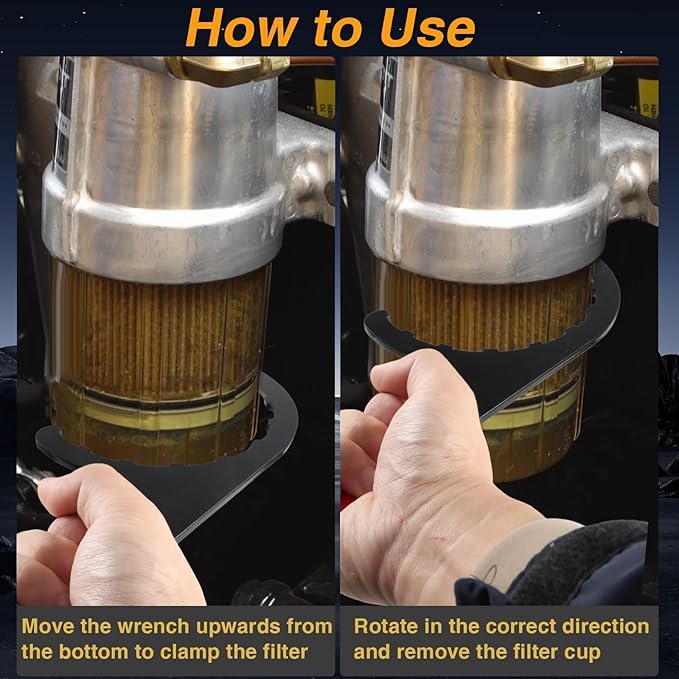 How to Use

Move the wrench upwards from the bottom to clamp the filter

Rotate in the correct direction and remove the filter cup