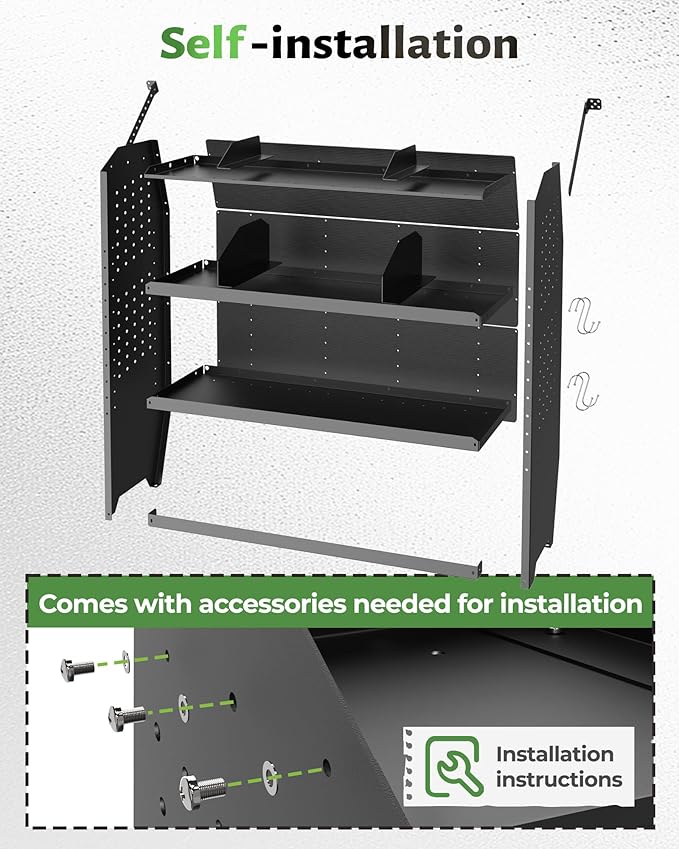 Self-installation

Comes with accessories needed for installation

Installation instructions